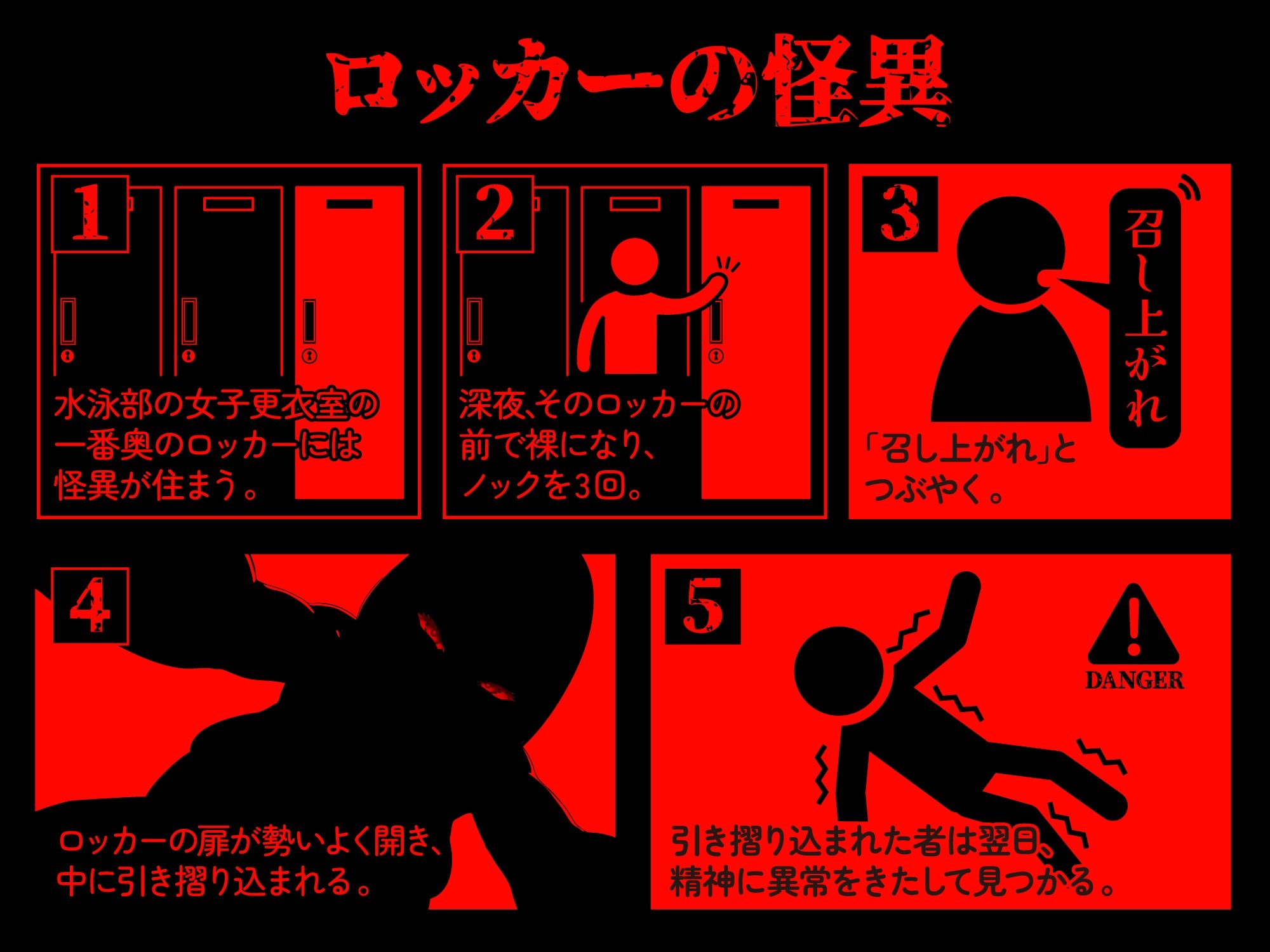 ロッカーの怪異

1
水泳部の女子更衣室の一番奥のロッカーには怪異が住まう。

2
深夜、そのロッカーの前で裸になり、ノックを3回。

3
召し上がれ
「召し上がれ」とつぶやく。

4
ロッカーの扉が勢いよく開き、中に引き摺り込まれる。

5
DANGER
引き摺り込まれた者は翌日、精神に異常をきたして見つかる。